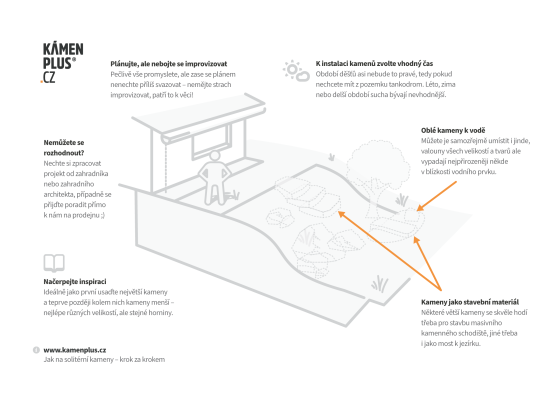 KÁMEN
PLUS®
.CZ

Plánujte, ale nebojte se improvizovat
Pečlivě vše promyslete, ale zase se plánem nenechte příliš svazovat – nemějte strach improvizovat, patří to k věci!

K instalaci kamenů zvolte vhodný čas
Období dešťů asi nebude to pravé, tedy pokud nechcete mít z pozemku tankodrom. Léto, zima nebo delší období sucha bývají nevhodnější.

Nemůžete se rozhodnout?
Nechte si zpracovat projekt od zahradníka nebo zahradního architekta, případně se přijďte poradit přímo k nám na prodejnu ;)

Oblé kameny k vodě
Můžete je samozřejmě umístit i jinde, valouny všech velikostí a tvarů ale vypadají nejpřirozeněji někde v blízkosti vodního prvku.

Načerpejte inspiraci
Ideálně jako první usaďte největší kameny a teprve později kolem nich kameny menší – nejlépe různých velikostí, ale stejné horniny.

Kameny jako stavební materiál
Některé větší kameny se skvěle hodí třeba pro stavbu masivního kamenného schodiště, jiné třeba i jako most k jezírku.

www.kamenplus.cz
Jak na solitérní kameny – krok za krokem