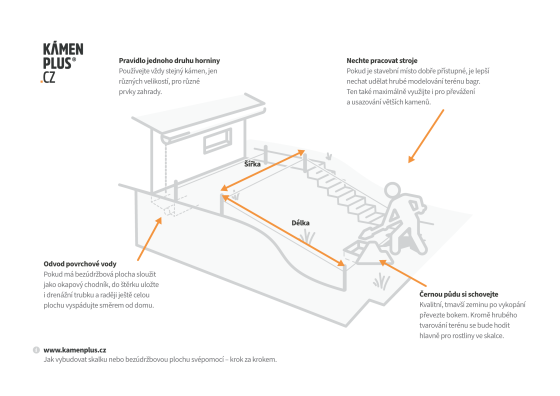 KÁMEN PLUS® .CZ

Pravidlo jednoho druhu horniny
Používejte vždy stejný kámen, jen různých velikostí, pro různé prvky zahrady.

Nechte pracovat stroje
Pokud je stavební místo dobře přístupné, je lepší nechat udělat hrubé modelování terénu bagr. Ten také maximálně využijte i pro převážení a usazování větších kamenů.

Šířka

Délka

Odvod povrchové vody
Pokud má bezúdržbová plocha sloužit jako okapový chodník, do štěrku uložte i drenážní trubku a raději ještě celou plochu vyspádujte směrem od domu.

Černou půdu si schovejte
Kvalitní, tmavší zeminu po vykopání převezte bokem. Kromě hrubého tvarování terénu se bude hodit hlavně pro rostliny ve skalce.

www.kamenplus.cz
Jak vybudovat skalku nebo bezúdržbovou plochu svépomocí – krok za krokem.