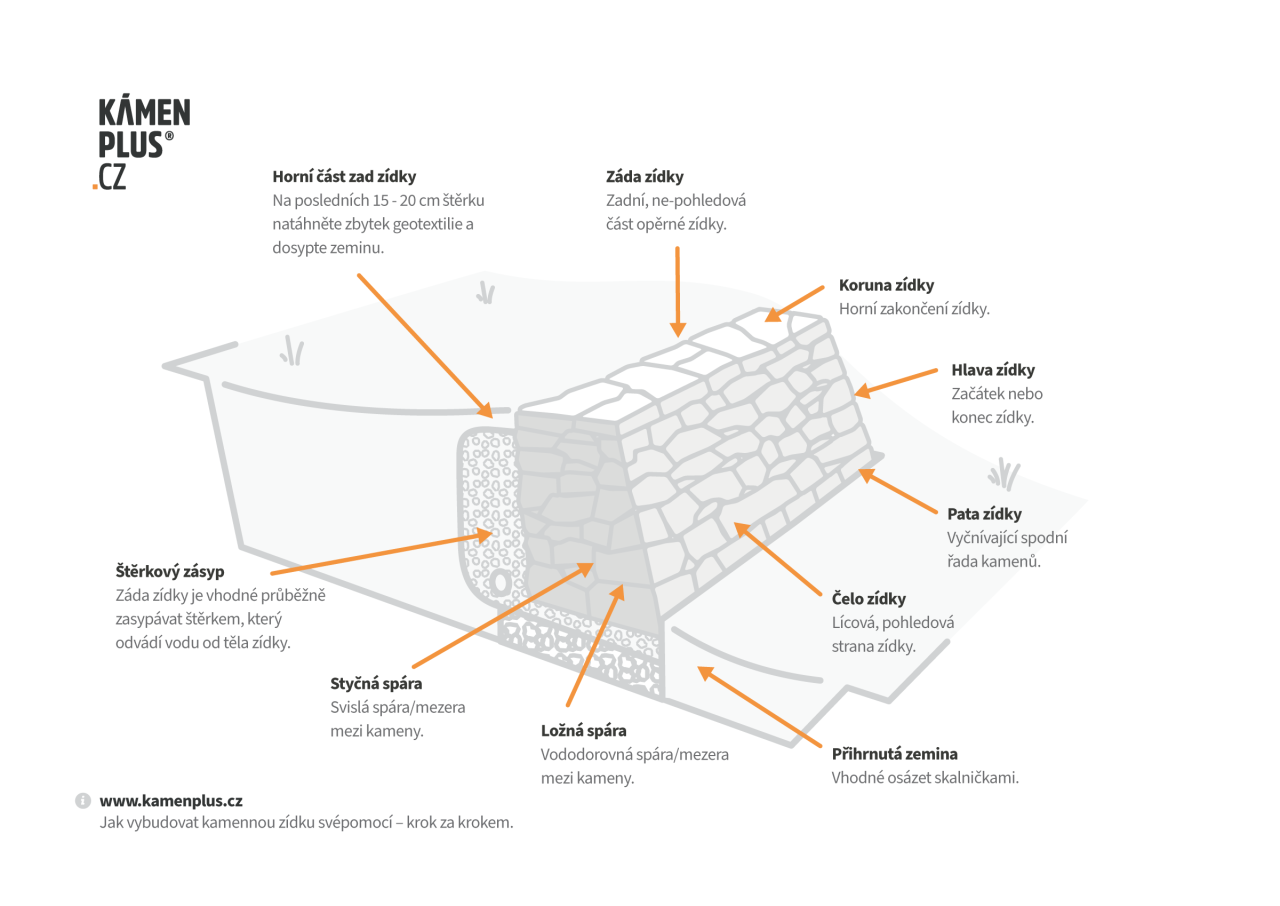 KÁMEN PLUS®
.CZ

Horní část zad zídky
Na posledních 15 - 20 cm štěrku natáhněte zbytek geotextilie a dosypte zeminu.

Záda zídky
Zadní, ne-pohledová část opěrné zídky.

Koruna zídky
Horní zakončení zídky.

Hlava zídky
Začátek nebo konec zídky.

Pata zídky
Vyčnívající spodní řada kamenů.

Čelo zídky
Lícová, pohledová strana zídky.

Štěrkový zásyp
Záda zídky je vhodné průběžně zasypávat štěrkem, který odvádí vodu od těla zídky.

Styčná spára
Svislá spára/mezera mezi kameny.

Ložná spára
Vododorovná spára/mezera mezi kameny.

Přihrnutá zemina
Vhodné osázet skalničkami.

www.kamenplus.cz
Jak vybudovat kamennou zídku svépomocí – krok za krokem.