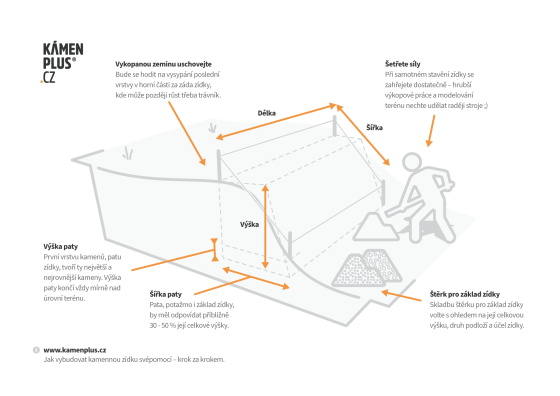 KÁMEN PLUS® .CZ

Vykopanou zeminu uschovejte
Bude se hodit na vysypání poslední vrstvy v horní části za záda zídky, kde může později růst třeba trávník.

Šetřete síly
Při samotném stavění zídky se zahřejete dostatečně – hrubší výkopové práce a modelování terénu nechte udělat raději stroje ;)

Délka

Šířka

Výška

Výška paty
První vrstvu kamenů, patu zídky, tvoří ty největší a nejrovnější kameny. Výška paty končí vždy mírně nad úrovní terénu.

Šířka paty
Pata, potažmo i základ zídky, by měl odpovídat přibližně 30 - 50 % její celkové výšky.

Štěrk pro základ zídky
Skladbu štěrku pro základ zídky volte s ohledem na její celkovou výšku, druh podloží a účel zídky.

www.kamenplus.cz
Jak vybudovat kamennou zídku svépomocí – krok za krokem.