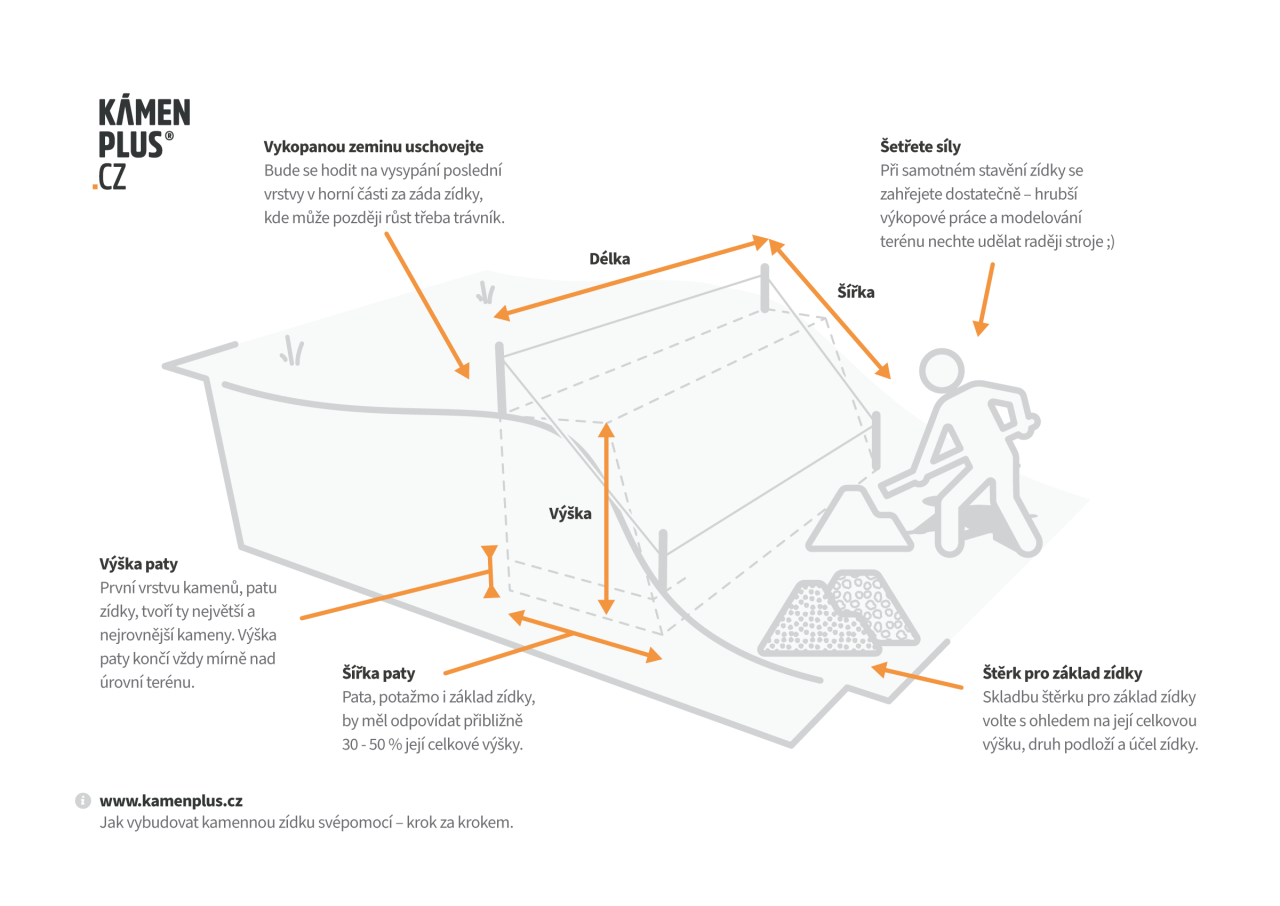 KÁMEN PLUS®
.CZ

Vykopanou zeminu uschovejte
Bude se hodit na vysypání poslední vrstvy v horní části za záda zídky, kde může později růst třeba trávník.

Šetřete síly
Při samotném stavění zídky se zahřejete dostatečně – hrubší výkopové práce a modelování terénu nechte udělat raději stroje ;)

Délka

Šířka

Výška

Výška paty
První vrstvu kamenů, patu zídky, tvoří ty největší a nejrovnější kameny. Výška paty končí vždy mírně nad úrovní terénu.

Šířka paty
Pata, potažmo i základ zídky, by měl odpovídat přibližně 30 - 50 % její celkové výšky.

Štěrk pro základ zídky
Skladbu štěrku pro základ zídky volte s ohledem na její celkovou výšku, druh podloží a účel zídky.

www.kamenplus.cz
Jak vybudovat kamennou zídku svépomocí – krok za krokem.