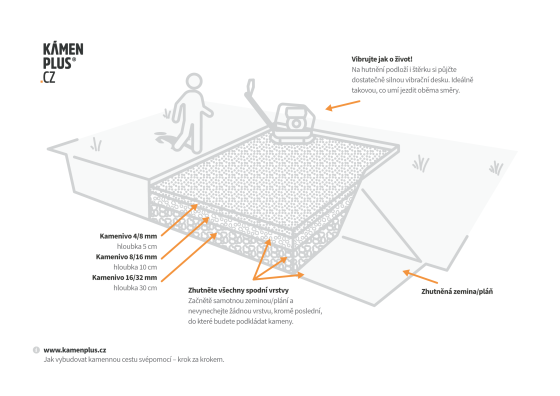 KÁMEN PLUS®
.CZ

Vibrujte jak o život!
Na hutnění podloží i štěrku si půjčte dostatečně silnou vibrační desku. Ideálně takovou, co umí jezdit oběma směry.

Kamenivo 4/8 mm
hloubka 5 cm
Kamenivo 8/16 mm
hloubka 10 cm
Kamenivo 16/32 mm
hloubka 30 cm

Zhutněte všechny spodní vrstvy
Začněte samotnou zeminou/plání a nevynechejte žádnou vrstvu, kromě poslední, do které budete podkládat kameny.

Zhutněná zemina/pláň

www.kamenplus.cz
Jak vybudovat kamennou cestu svépomocí – krok za krokem.