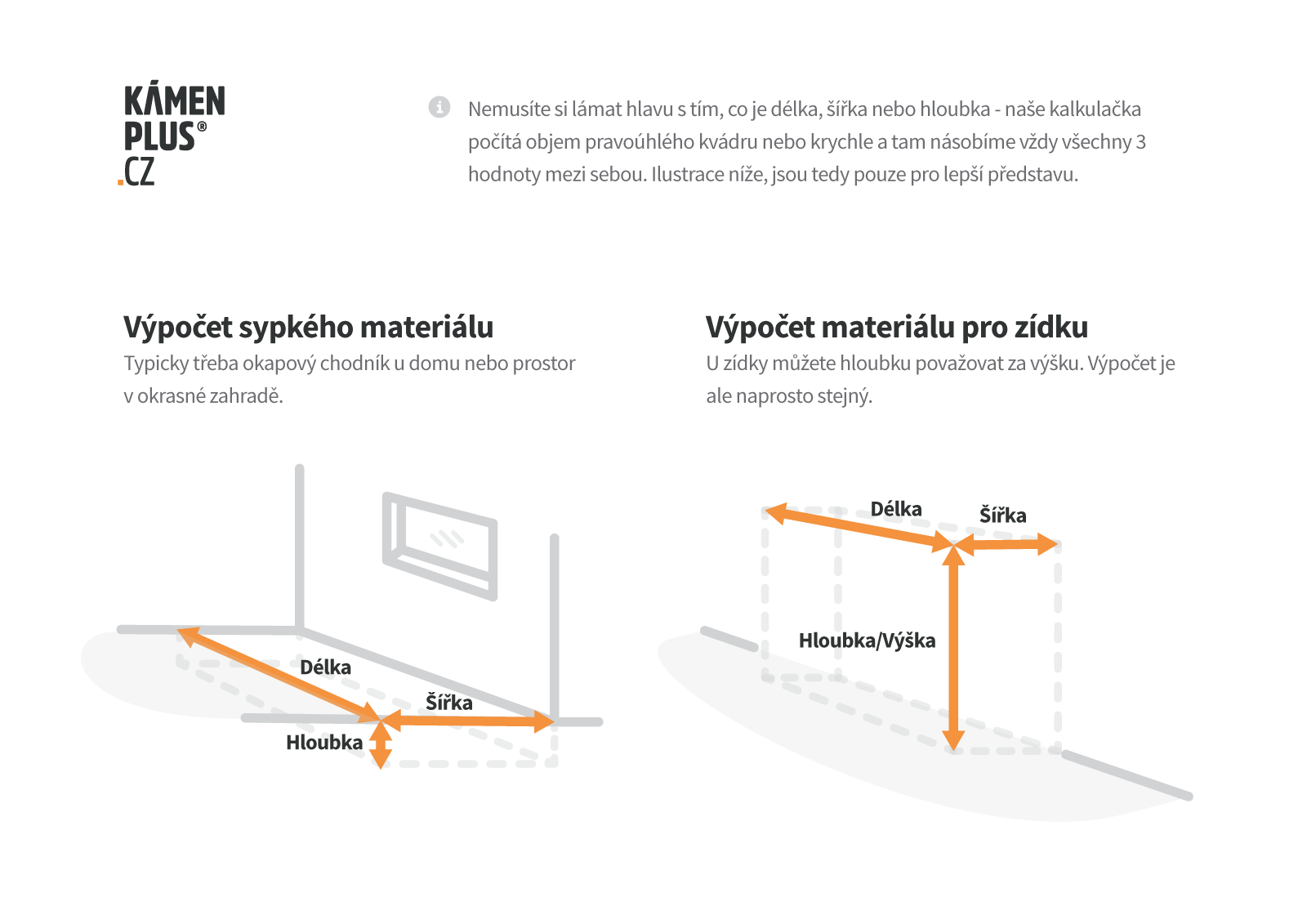 KÁMEN
PLUS®
.CZ

Nemusíte si lámat hlavu s tím, co je délka, šířka nebo hloubka - naše kalkulačka počítá objem pravoúhlého kvádru nebo krychle a tam násobíme vždy všechny 3 hodnoty mezi sebou. Ilustrace níže, jsou tedy pouze pro lepší představu.

Výpočet sypkého materiálu

Typicky třeba okapový chodník u domu nebo prostor v okrasné zahradě.

Délka

Šířka

Hloubka

Výpočet materiálu pro zídku

U zídky můžete hloubku považovat za výšku. Výpočet je ale naprosto stejný.

Délka

Šířka

Hloubka/Výška